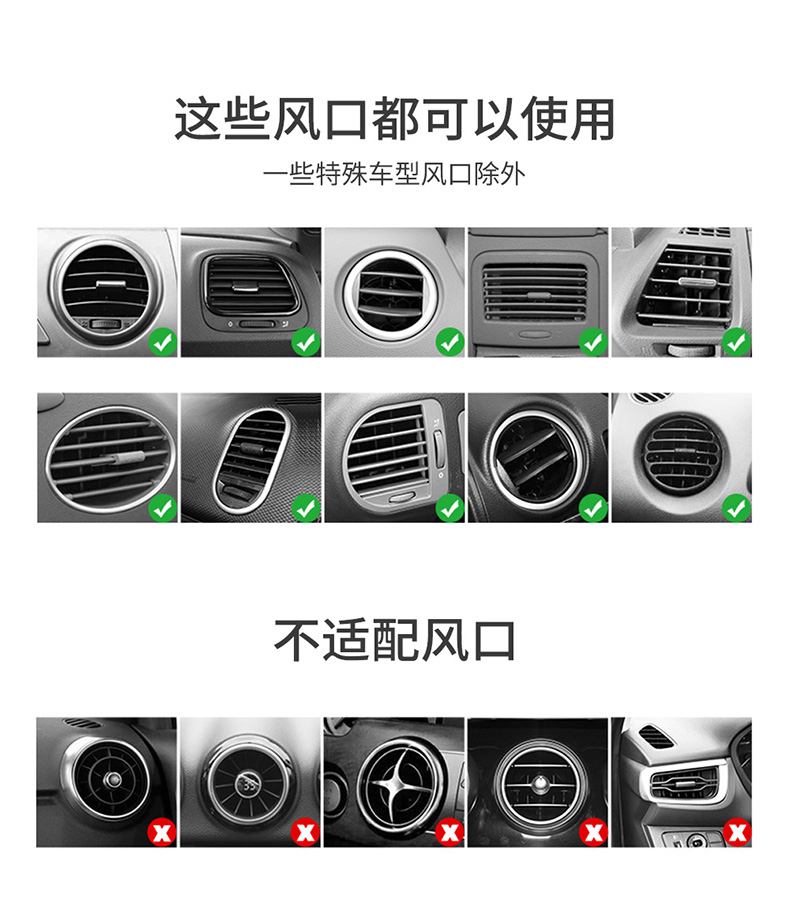 这些风口都可以使用

一些特殊车型风口除外

不适配风口